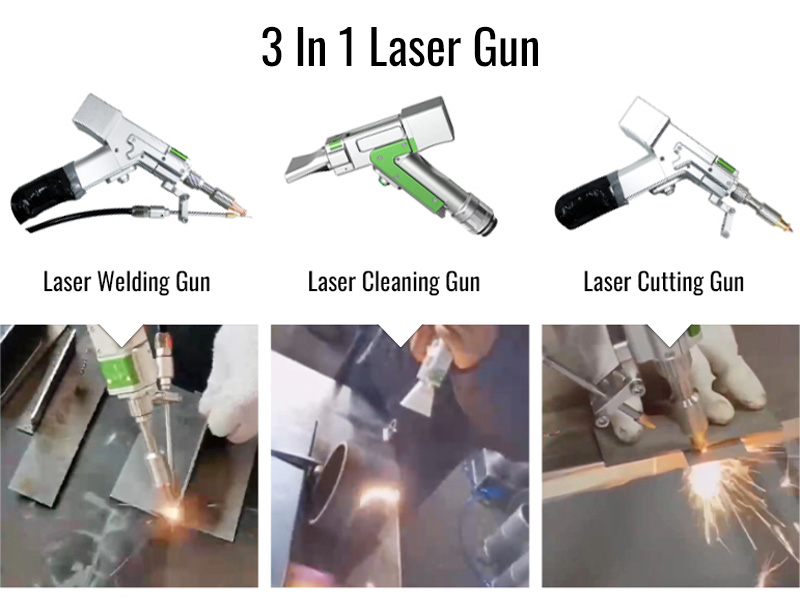 3 In 1 Laser Gun

Laser Welding Gun

Laser Cleaning Gun

Laser Cutting Gun